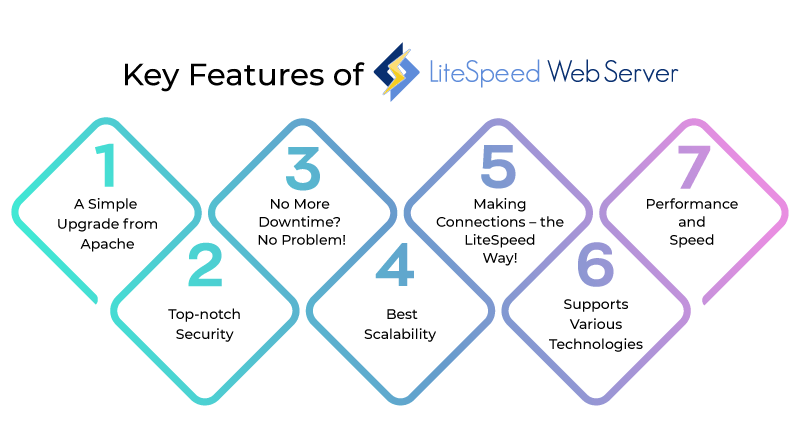 Key Features of LiteSpeed Web Server

1
A Simple Upgrade from Apache

2
Top-notch Security

3
No More Downtime? No Problem!

4
Best Scalability

5
Making Connections – the LiteSpeed Way!

6
Supports Various Technologies

7
Performance and Speed