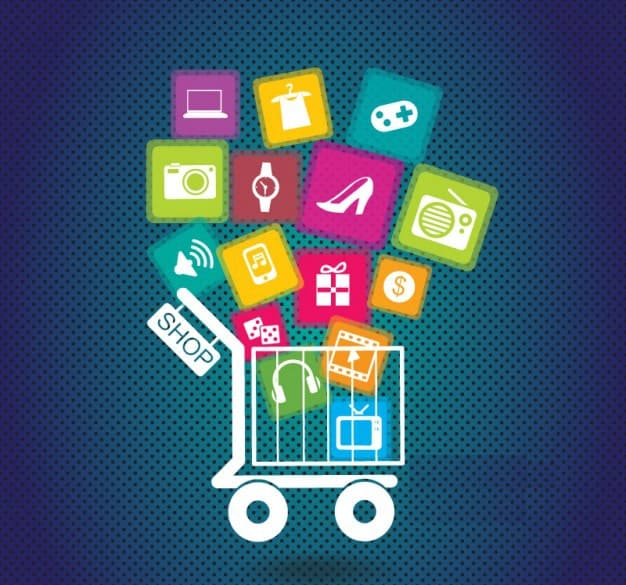 SHOP

$