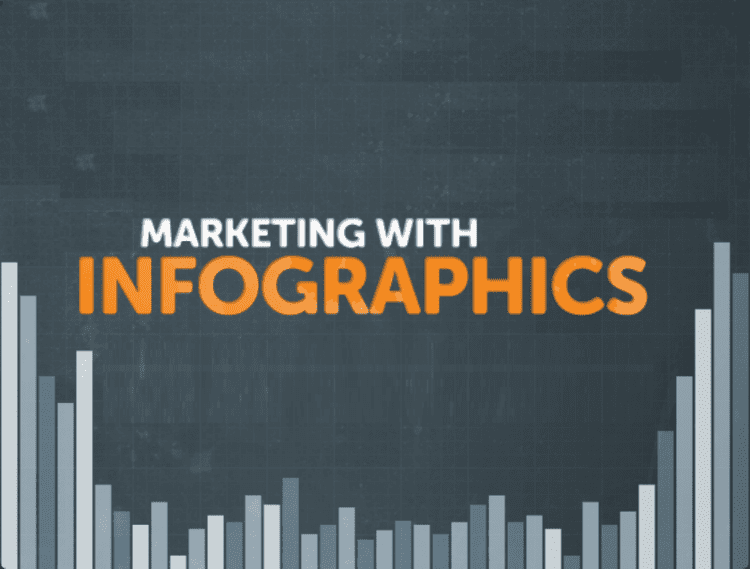 MARKETING WITH
INFOGRAPHICS